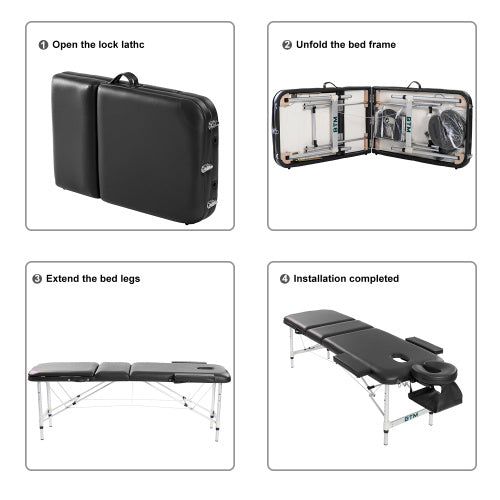 ❶ Open the lock lathc

❷ Unfold the bed frame

BTM

BTM

❸ Extend the bed legs

❹ Installation completed

BTM